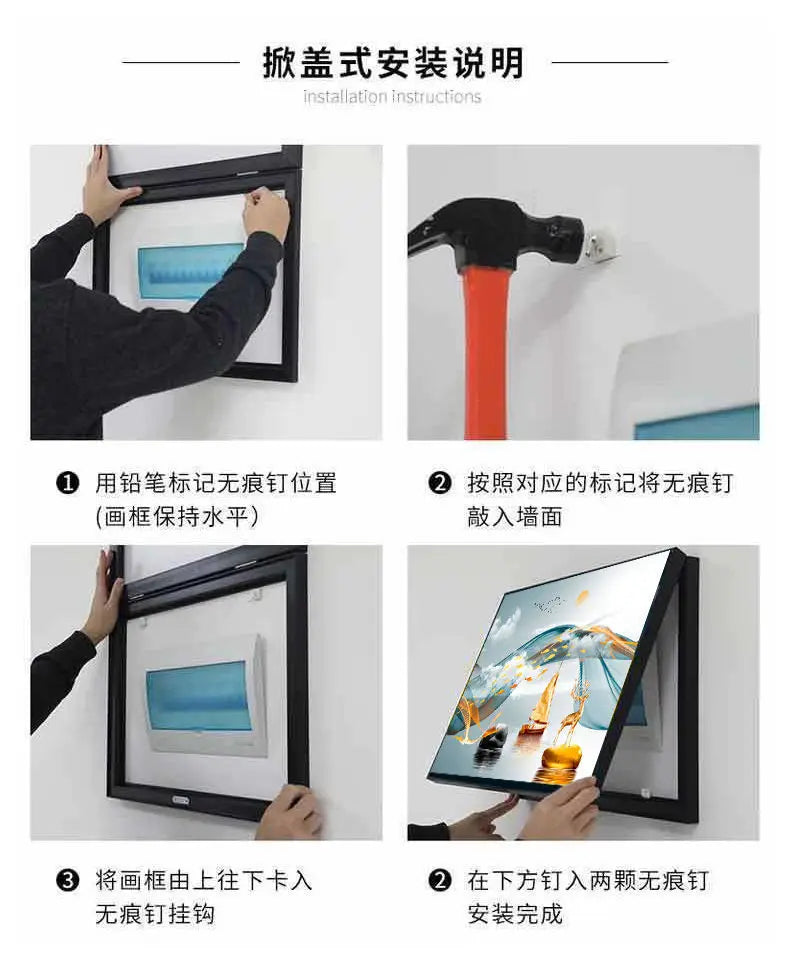 掀盖式安装说明
installation instructions

❶ 用铅笔标记无痕钉位置 (画框保持水平)

❷ 按照对应的标记将无痕钉敲入墙面

❸ 将画框由上往下卡入无痕钉挂钩

❷ 在下方钉入两颗无痕钉安装完成