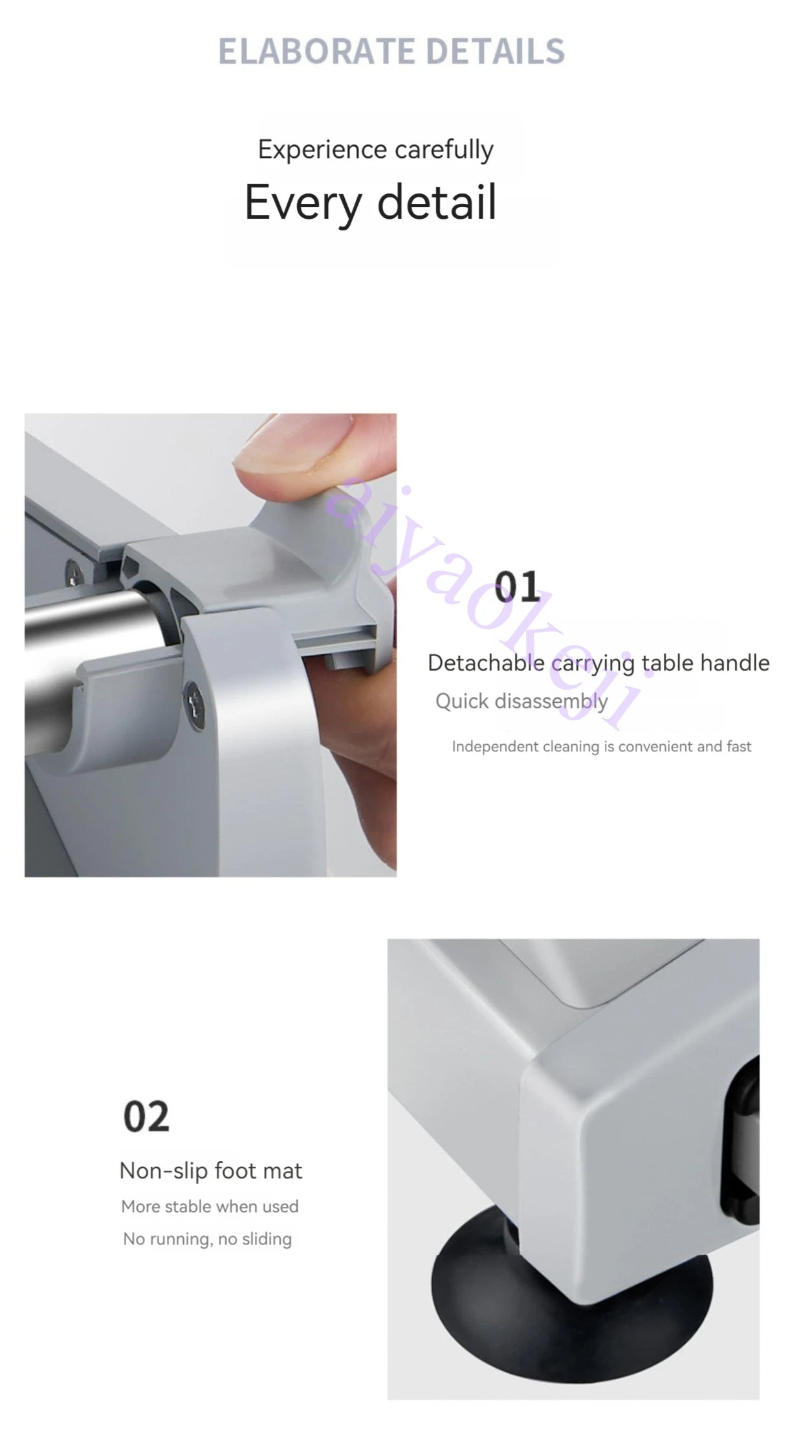 ELABORATE DETAILS

Experience carefully

Every detail

aiyaokeji

01

Detachable carrying table handle

Quick disassembly

Independent cleaning is convenient and fast

02

Non-slip foot mat

More stable when used

No running, no sliding