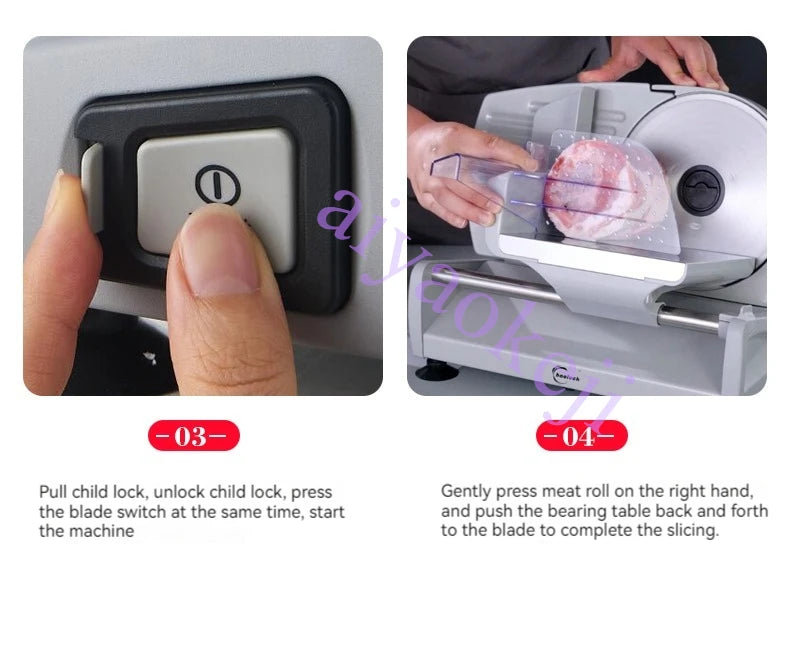 aiyaokeji

-03-

Pull child lock, unlock child lock, press the blade switch at the same time, start the machine

-04-

Gently press meat roll on the right hand, and push the bearing table back and forth to the blade to complete the slicing.