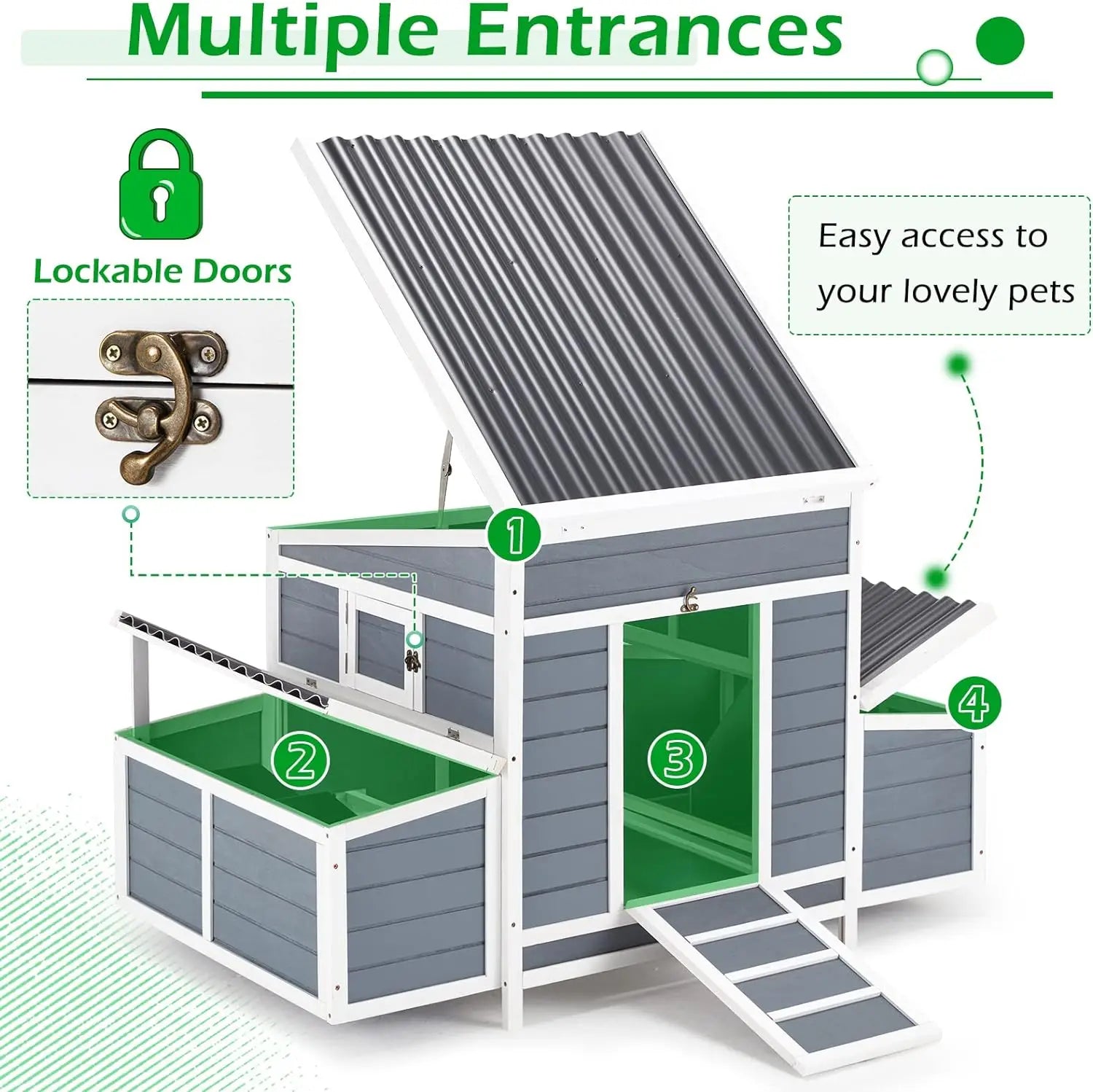 Multiple Entrances

Lockable Doors

Easy access to your lovely pets

1

2

3

4