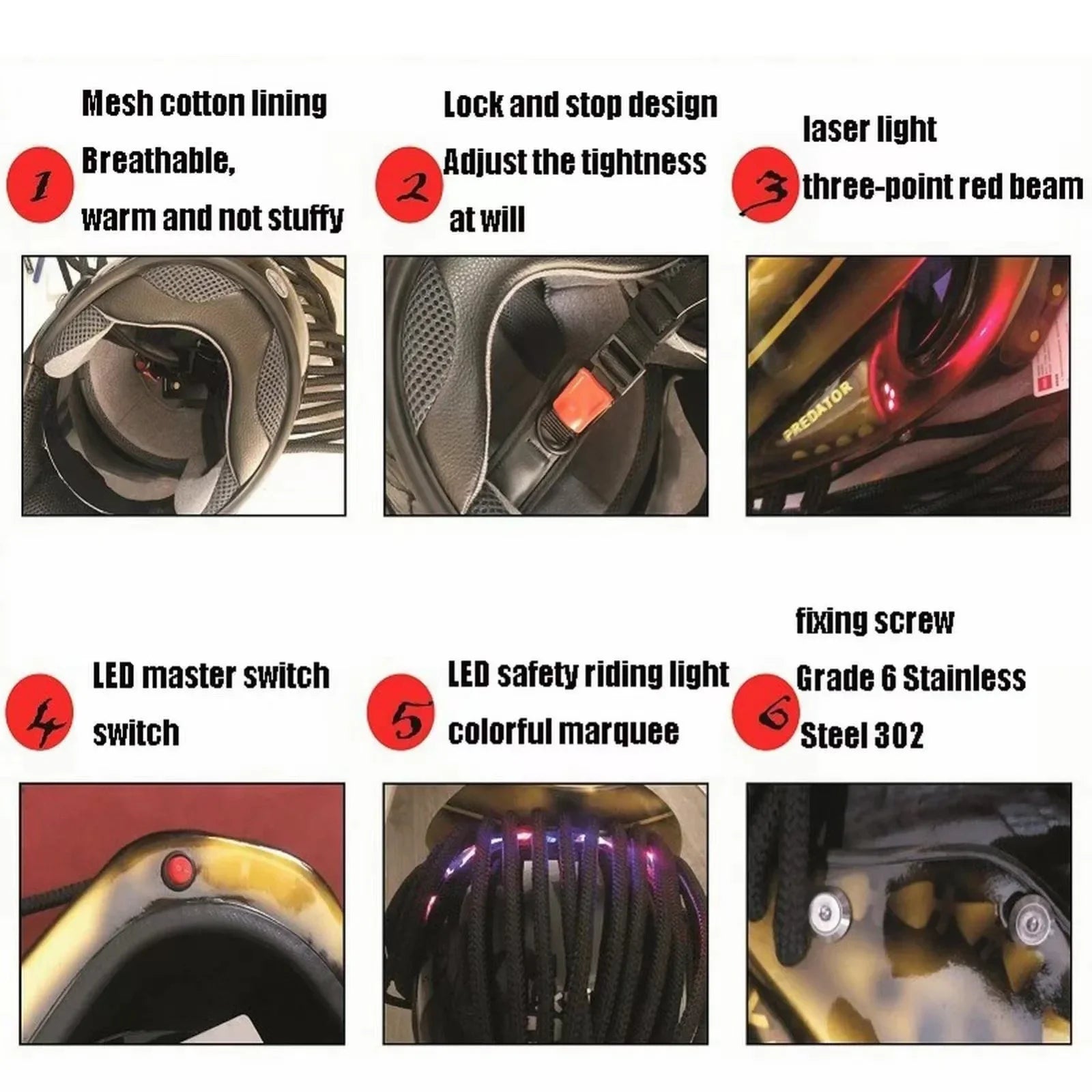 1 Mesh cotton lining
Breathable,
warm and not stuffy

2 Lock and stop design
Adjust the tightness
at will

3 laser light
three-point red beam

PREDATOR

4 LED master switch
switch

5 LED safety riding light
colorful marquee

6 fixing screw
Grade 6 Stainless
Steel 302