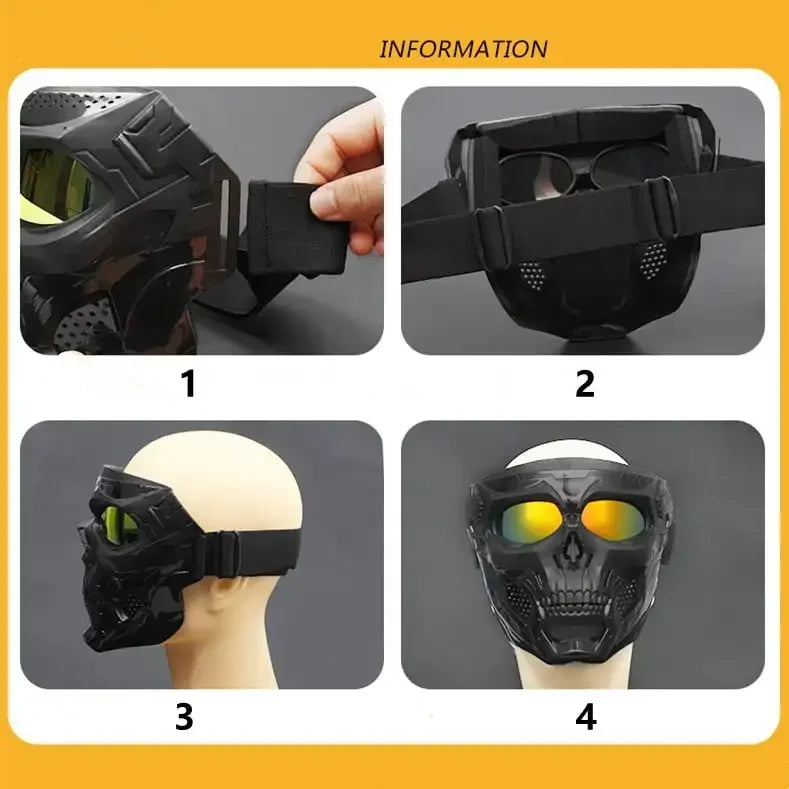 INFORMATION

1

2

3

4