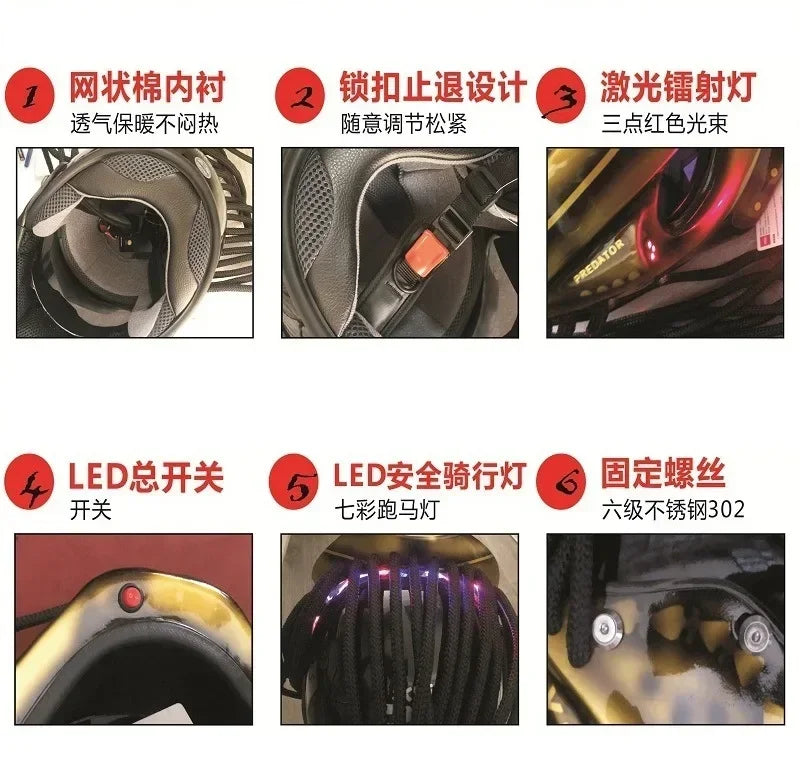 1 网状棉内衬
透气保暖不闷热

2 锁扣止退设计
随意调节松紧

3 激光镭射灯
三点红色光束

PREDATOR

4 LED总开关
开关

5 LED安全骑行灯
七彩跑马灯

6 固定螺丝
六级不锈钢302