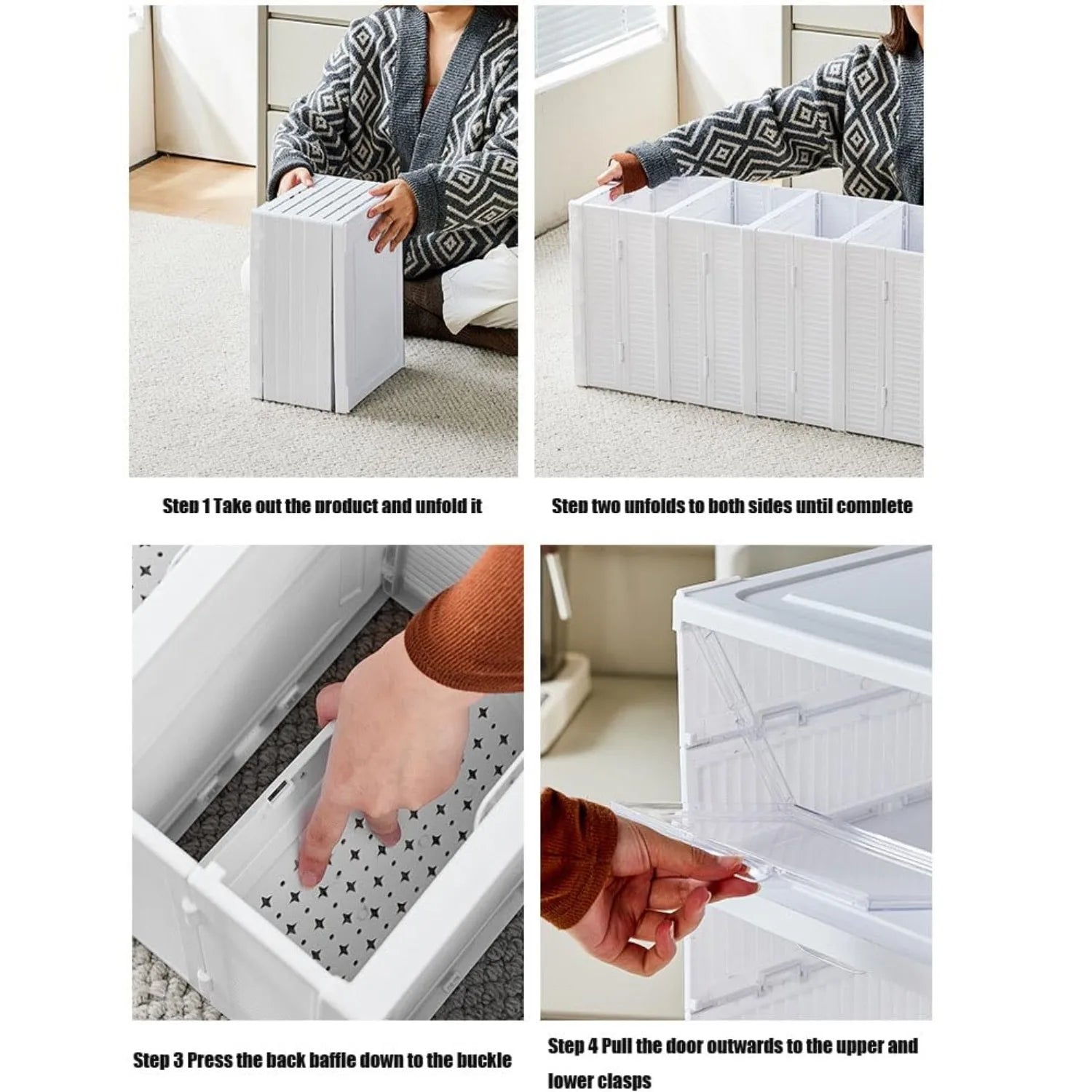 Step 1 Take out the product and unfold it

Step two unfolds to both sides until complete

Step 3 Press the back baffle down to the buckle

Step 4 Pull the door outwards to the upper and lower clasps