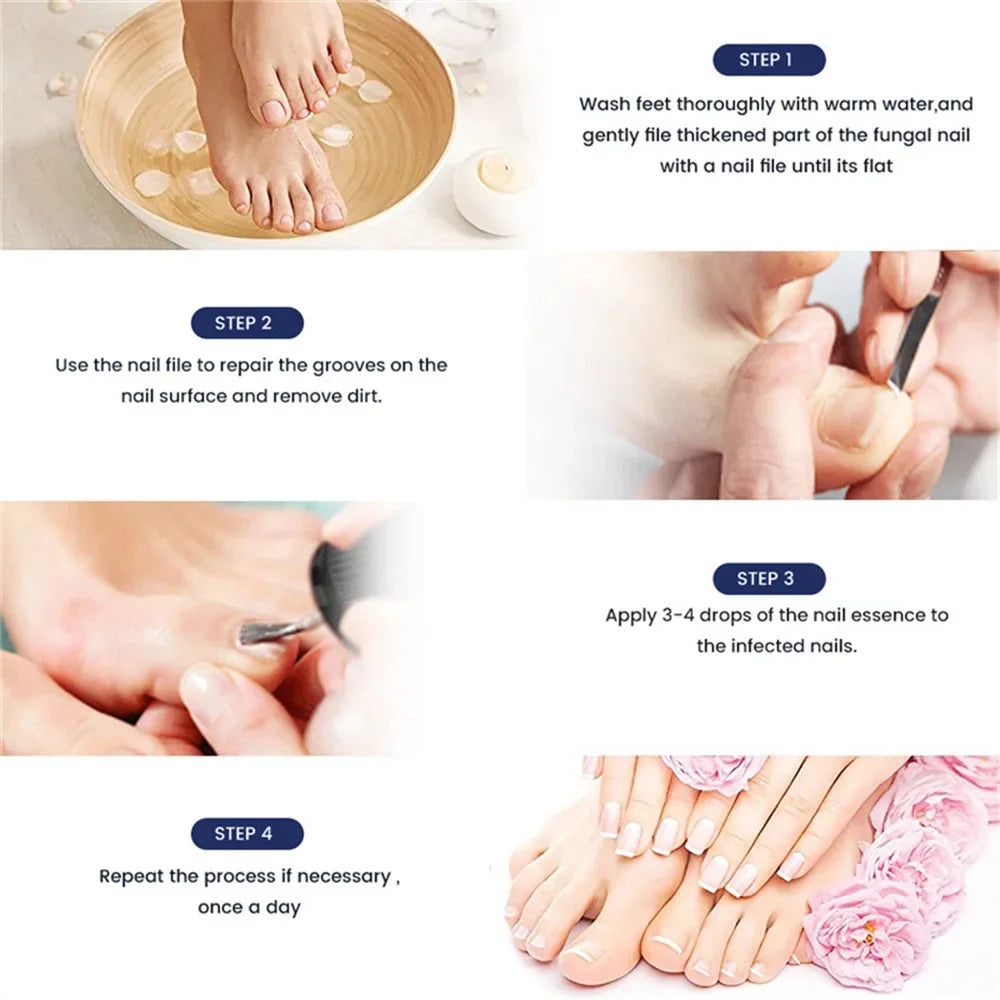 STEP 1

Wash feet thoroughly with warm water,and gently file thickened part of the fungal nail with a nail file until its flat

STEP 2

Use the nail file to repair the grooves on the nail surface and remove dirt.

STEP 3

Apply 3-4 drops of the nail essence to the infected nails.

STEP 4

Repeat the process if necessary , once a day